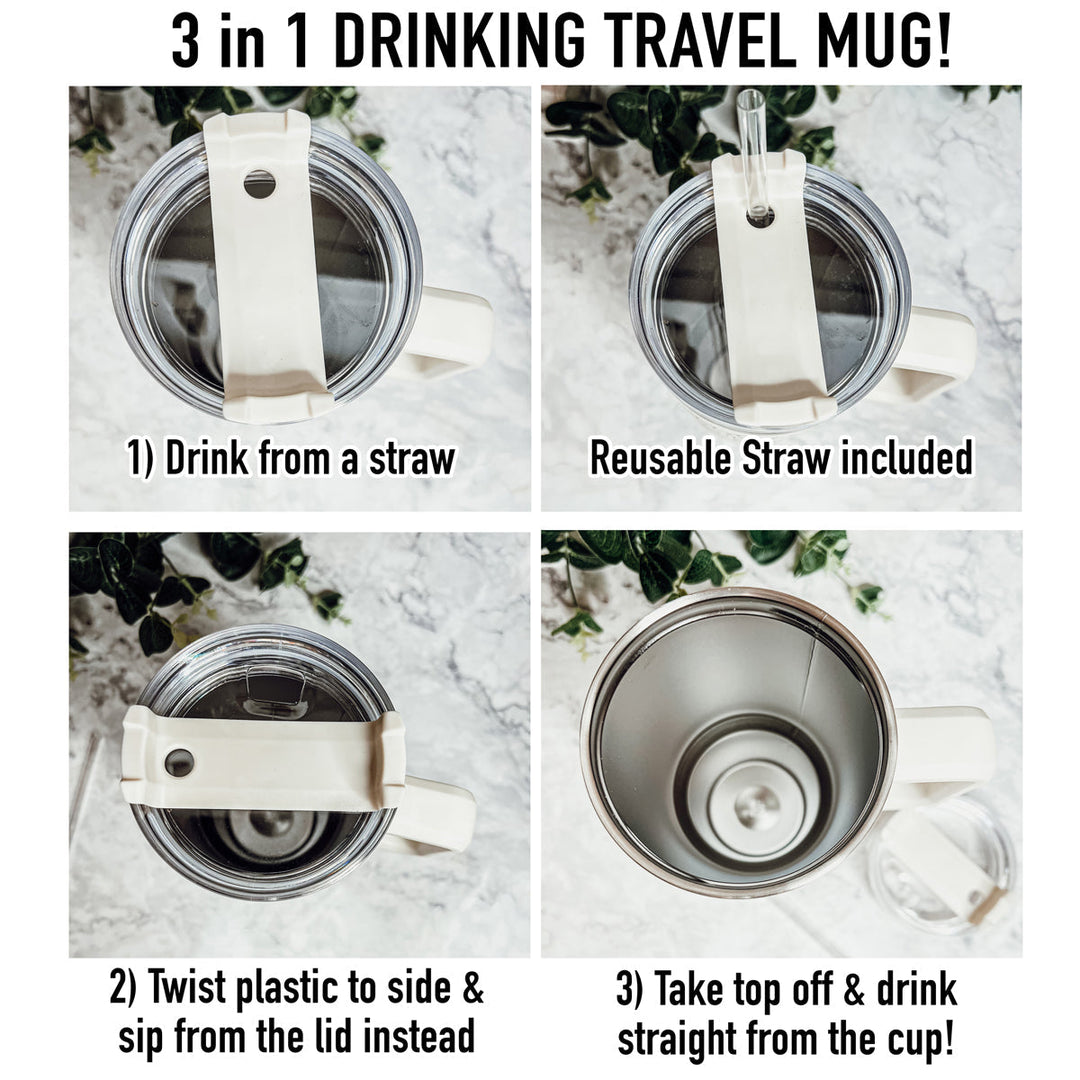 3 in 1 DRINKING TRAVEL MUG!

1) Drink from a straw

Reusable Straw included

2) Twist plastic to side & sip from the lid instead

3) Take top off & drink straight from the cup!