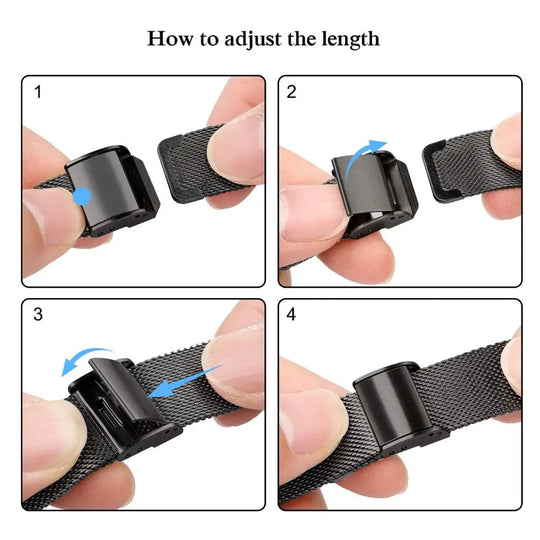 How to adjust the length

1

2

3

4