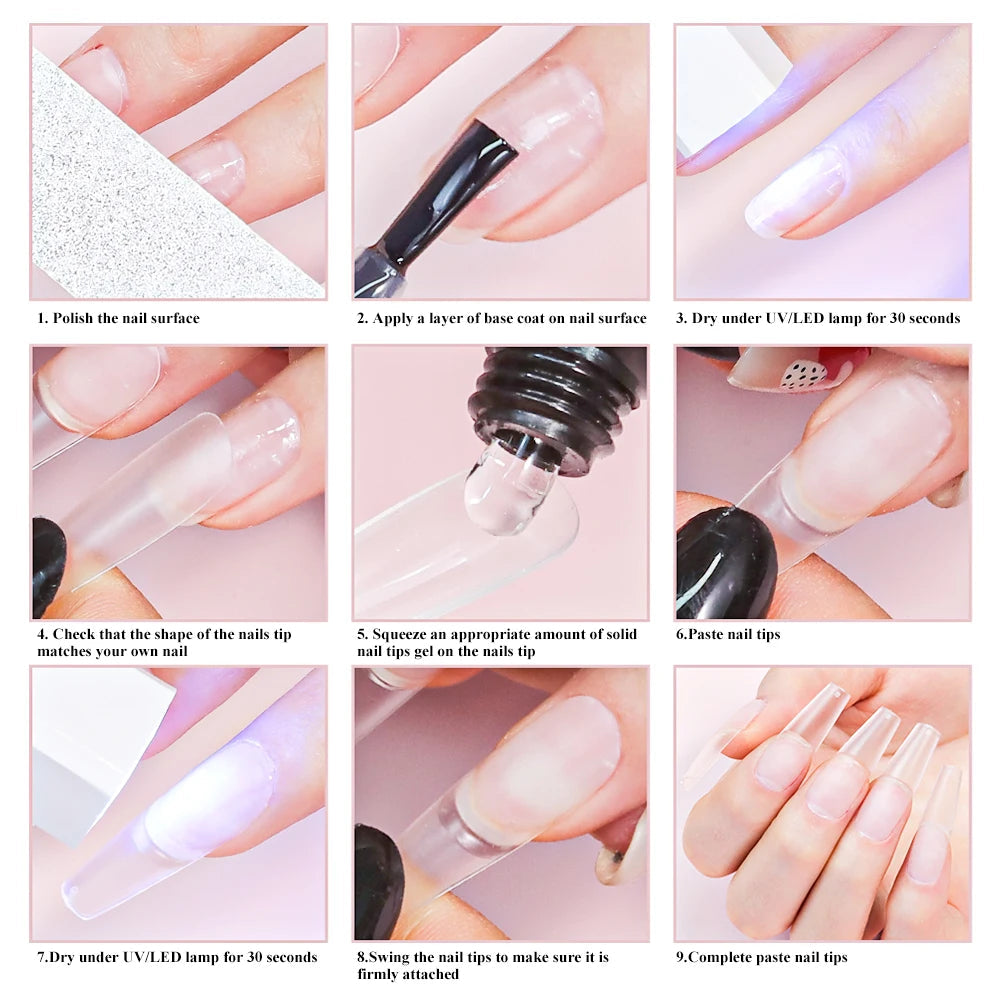 1. Polish the nail surface

2. Apply a layer of base coat on nail surface

3. Dry under UV/LED lamp for 30 seconds

4. Check that the shape of the nails tip matches your own nail

5. Squeeze an appropriate amount of solid nail tips gel on the nails tip

6.Paste nail tips

7.Dry under UV/LED lamp for 30 seconds

8.Swing the nail tips to make sure it is firmly attached

9.Complete paste nail tips