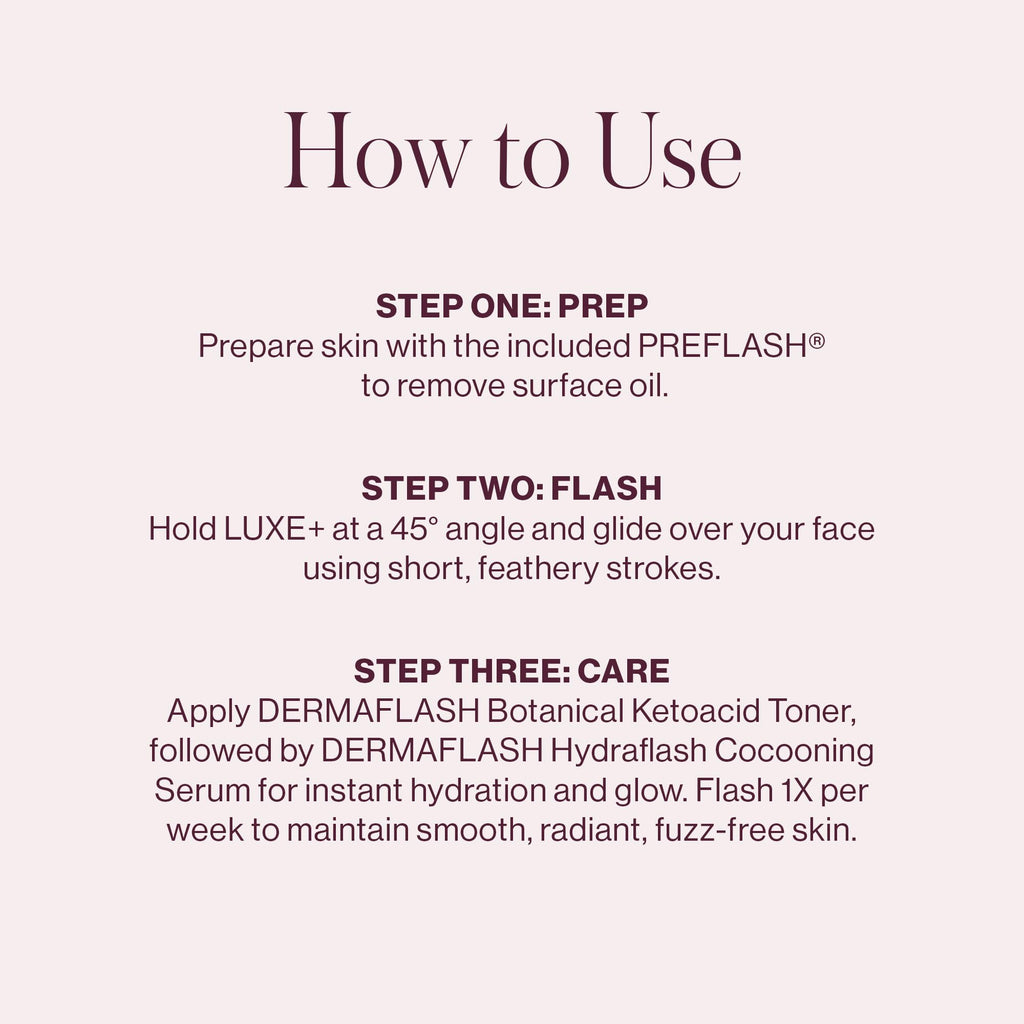 How to Use

STEP ONE: PREP
Prepare skin with the included PREFLASH® to remove surface oil.

STEP TWO: FLASH
Hold LUXE+ at a 45° angle and glide over your face using short, feathery strokes.

STEP THREE: CARE
Apply DERMAFLASH Botanical Ketoacid Toner, followed by DERMAFLASH Hydraflash Cocooning Serum for instant hydration and glow. Flash 1X per week to maintain smooth, radiant, fuzz-free skin.