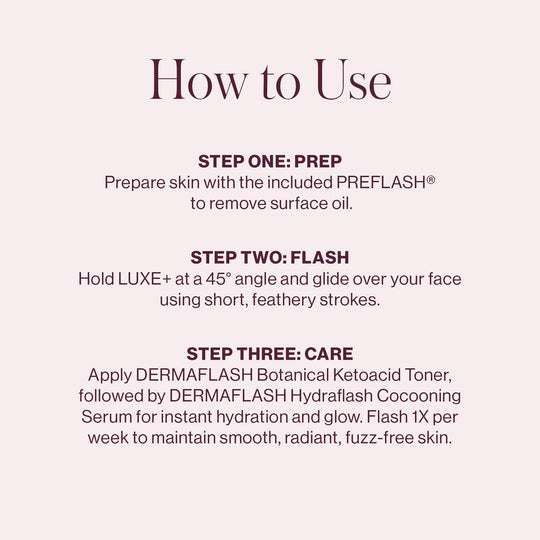 How to Use

STEP ONE: PREP
Prepare skin with the included PREFLASH®
to remove surface oil.

STEP TWO: FLASH
Hold LUXE+ at a 45° angle and glide over your face using short, feathery strokes.

STEP THREE: CARE
Apply DERMAFLASH Botanical Ketoacid Toner, followed by DERMAFLASH Hydraflash Cocooning Serum for instant hydration and glow. Flash 1X per week to maintain smooth, radiant, fuzz-free skin.